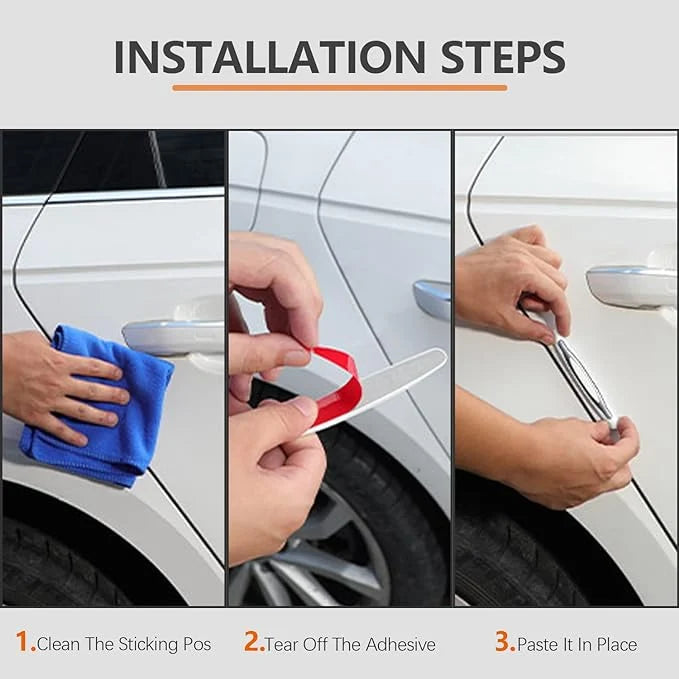 INSTALLATION STEPS

1.Clean The Sticking Pos

2.Tear Off The Adhesive

3.Paste It In Place